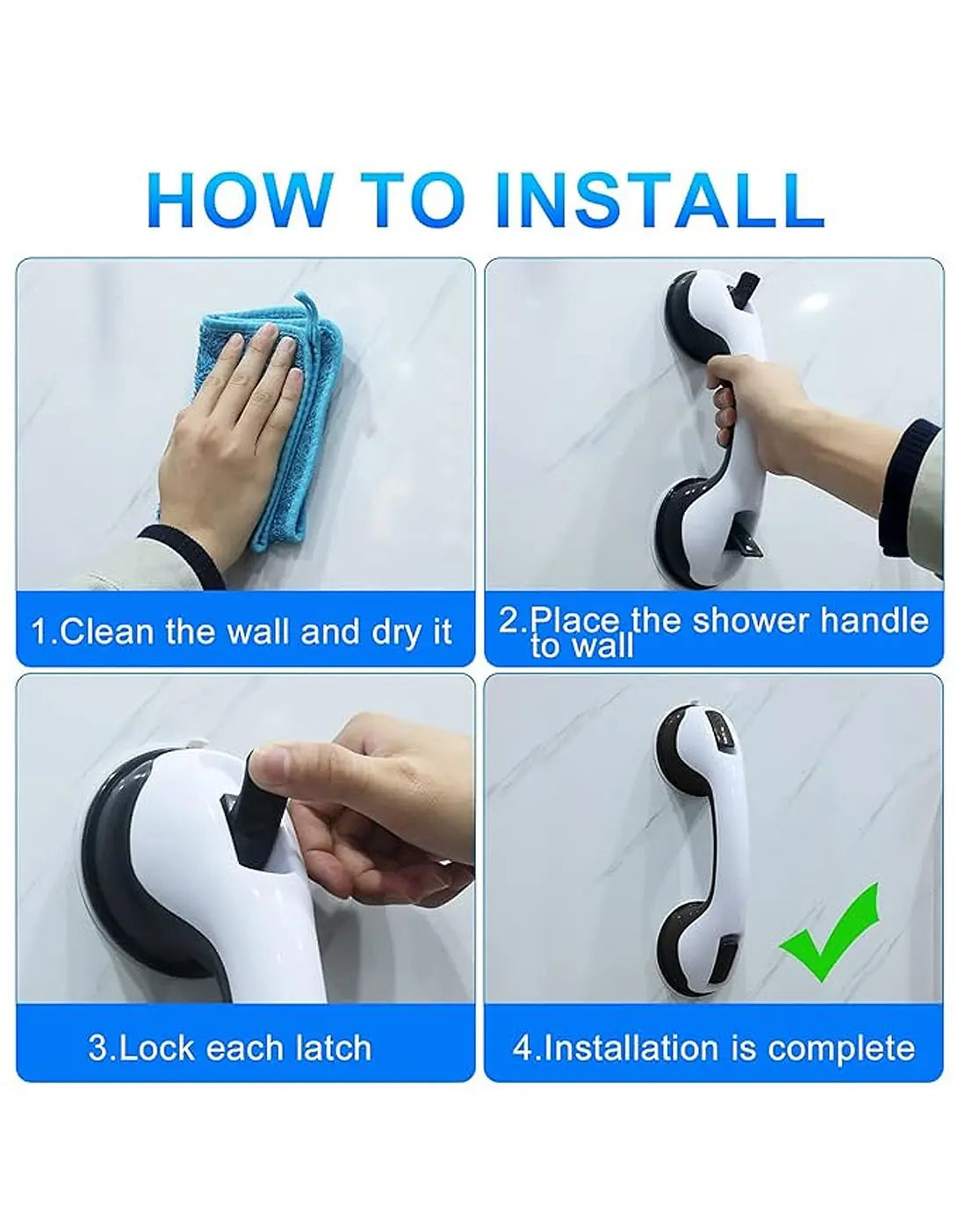 HOW TO INSTALL

1.Clean the wall and dry it

2.Place the shower handle to wall

3.Lock each latch

4.Installation is complete